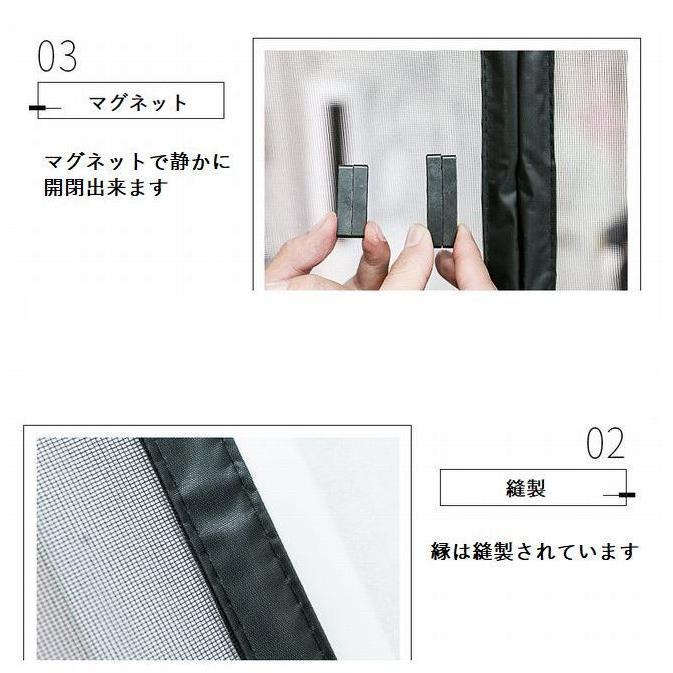 03

マグネット

マグネットで静かに開閉出来ます

02

縫製

縁は縫製されています