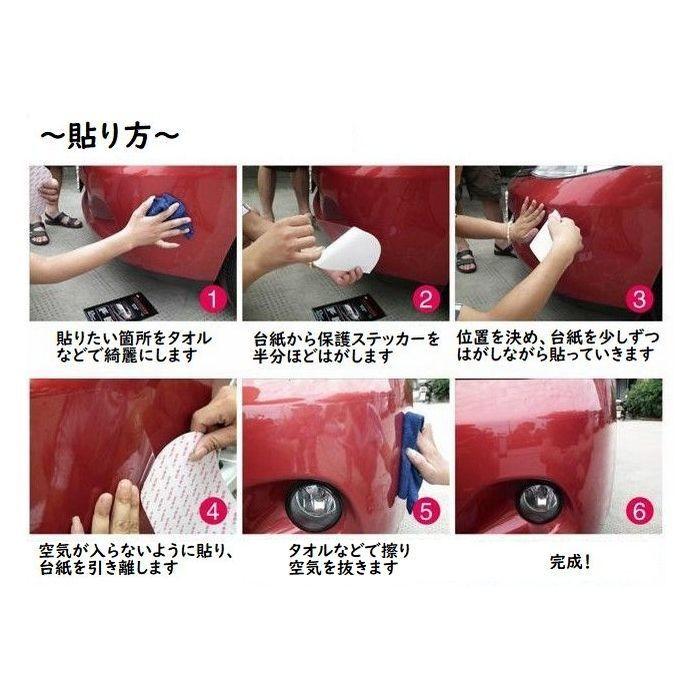 ~貼り方~

1

貼りたい箇所をタオルなどで綺麗にします

2

台紙から保護ステッカーを半分ほどはがします

3

位置を決め、台紙を少しずつはがしながら貼っていきます

4

空気が入らないように貼り、台紙を引き離します

5

タオルなどで擦り空気を抜きます

6

完成!