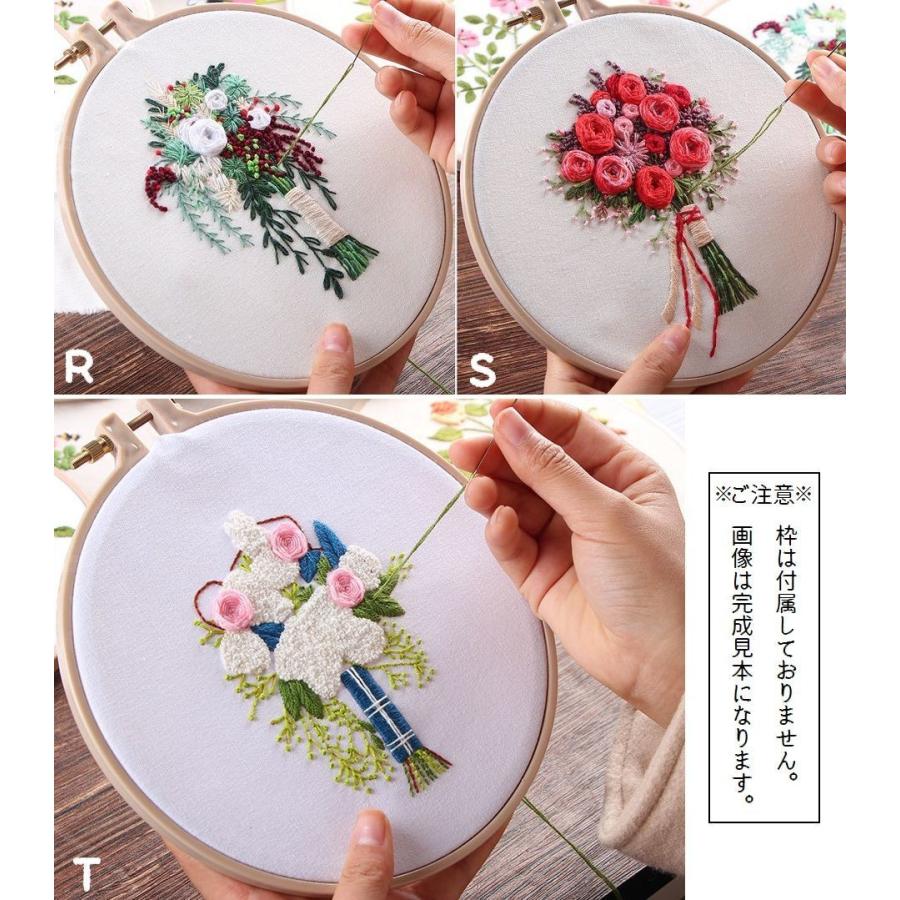 R

S

T

※ご注意※

枠は付属しておりません。
画像は完成見本になります。