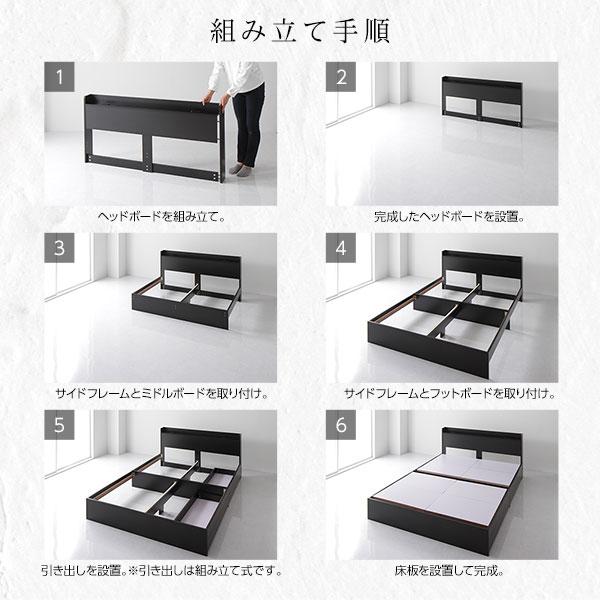 組み立て手順

1
ヘッドボードを組み立て。

2
完成したヘッドボードを設置。

3
サイドフレームとミドルボードを取り付け。

4
サイドフレームとフットボードを取り付け。

5
引き出しを設置。※引き出しは組み立て式です。

6
床板を設置して完成。