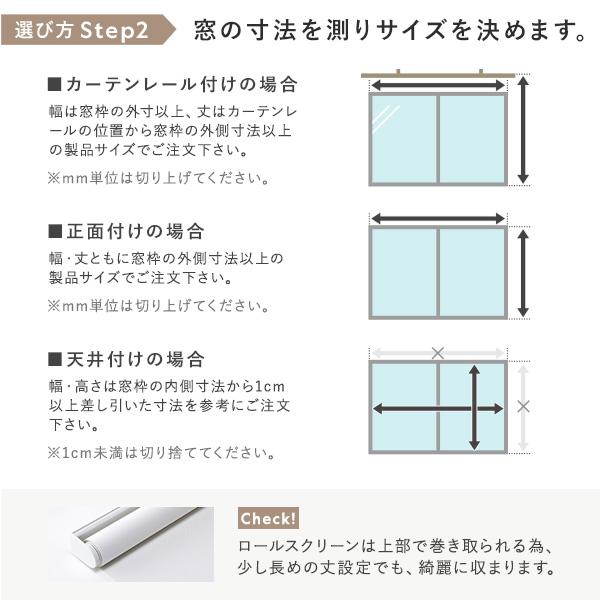 選び方 Step2

窓の寸法を測りサイズを決めます。

■カーテンレール付けの場合

幅は窓枠の外寸以上、丈はカーテンレールの位置から窓枠の外側寸法以上の製品サイズでご注文下さい。

※mm単位は切り上げてください。

■正面付けの場合

幅・丈ともに窓枠の外側寸法以上の製品サイズでご注文下さい。

※mm単位は切り上げてください。

■天井付けの場合

幅・高さは窓枠の内側寸法から1cm以上差し引いた寸法を参考にご注文下さい。

※1cm未満は切り捨ててください。

Check!

ロールスクリーンは上部で巻き取られる為、少し長めの丈設定でも、綺麗に収まります。