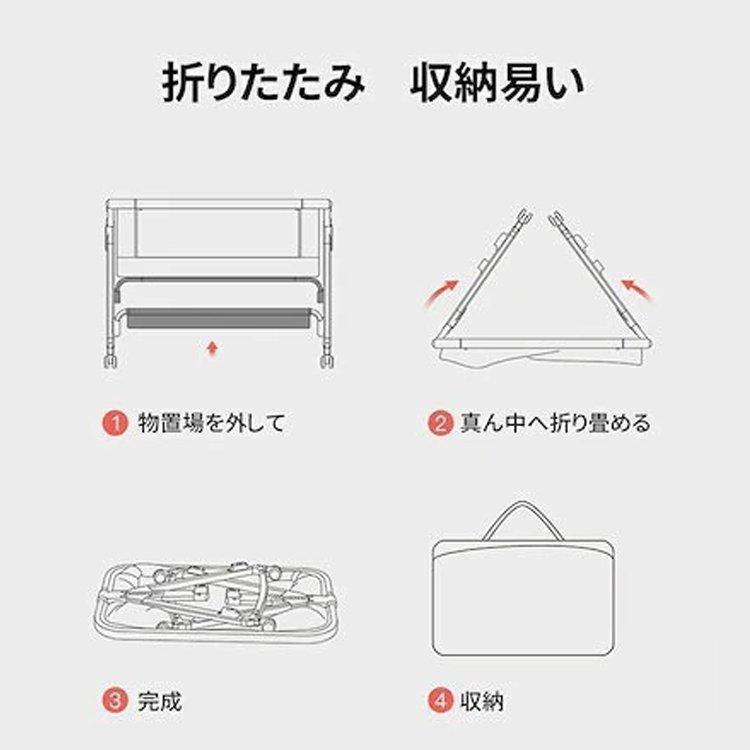 折りたたみ　収納易い

1 物置場を外して

2 真ん中へ折り畳める

3 完成

4 収納