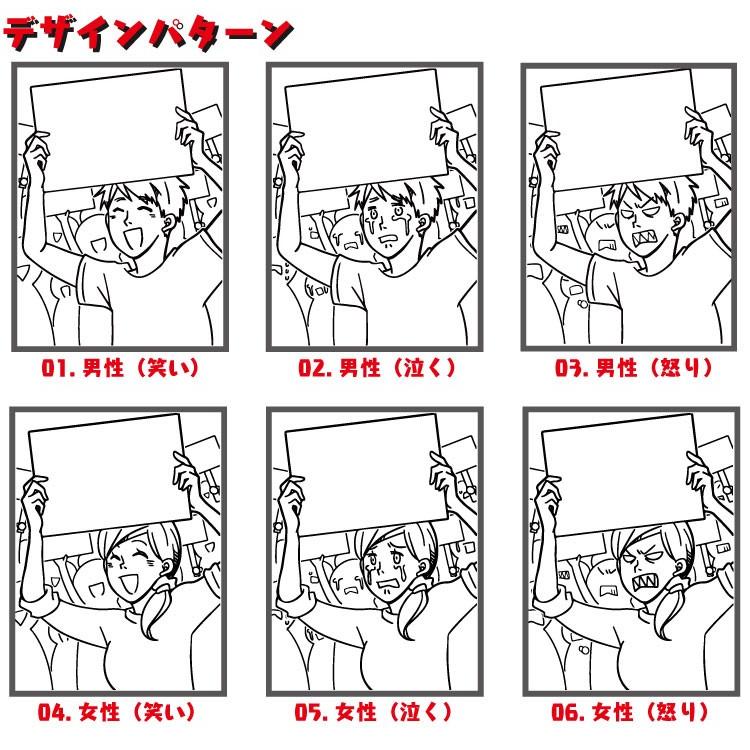 デザインパターン

01. 男性（笑い）

02. 男性（泣く）

03. 男性（怒り）

04. 女性（笑い）

05. 女性（泣く）

06. 女性（怒り）