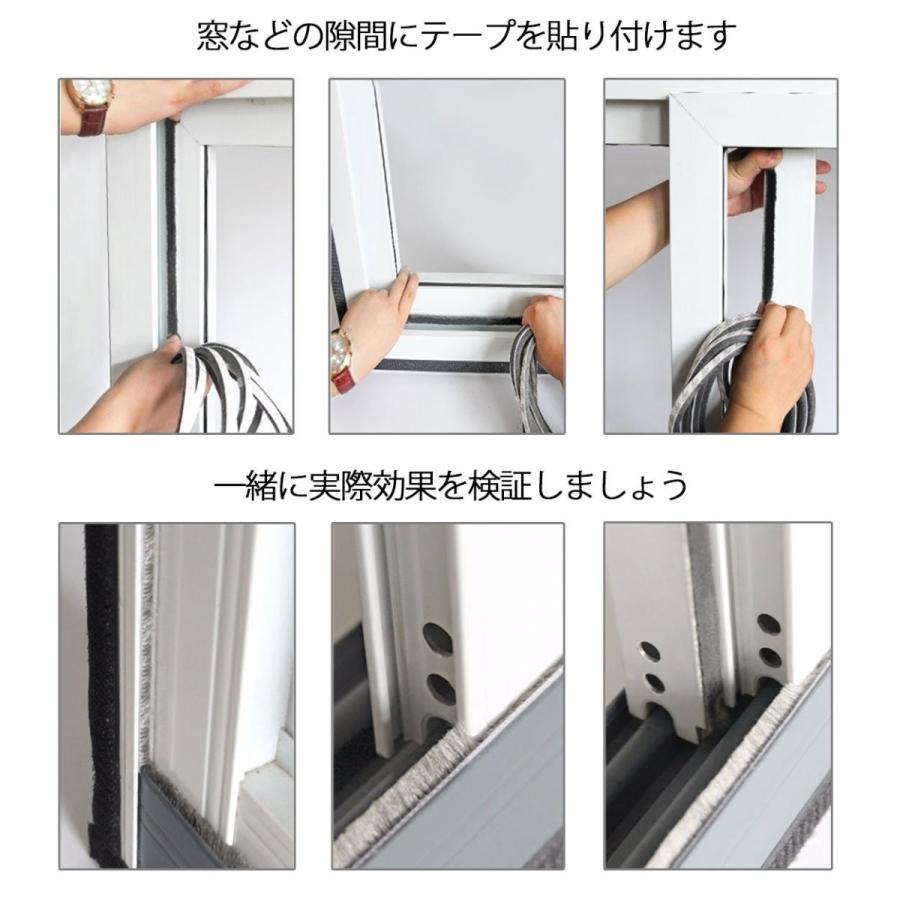 窓などの隙間にテープを貼り付けます

一緒に実際効果を検証しましょう