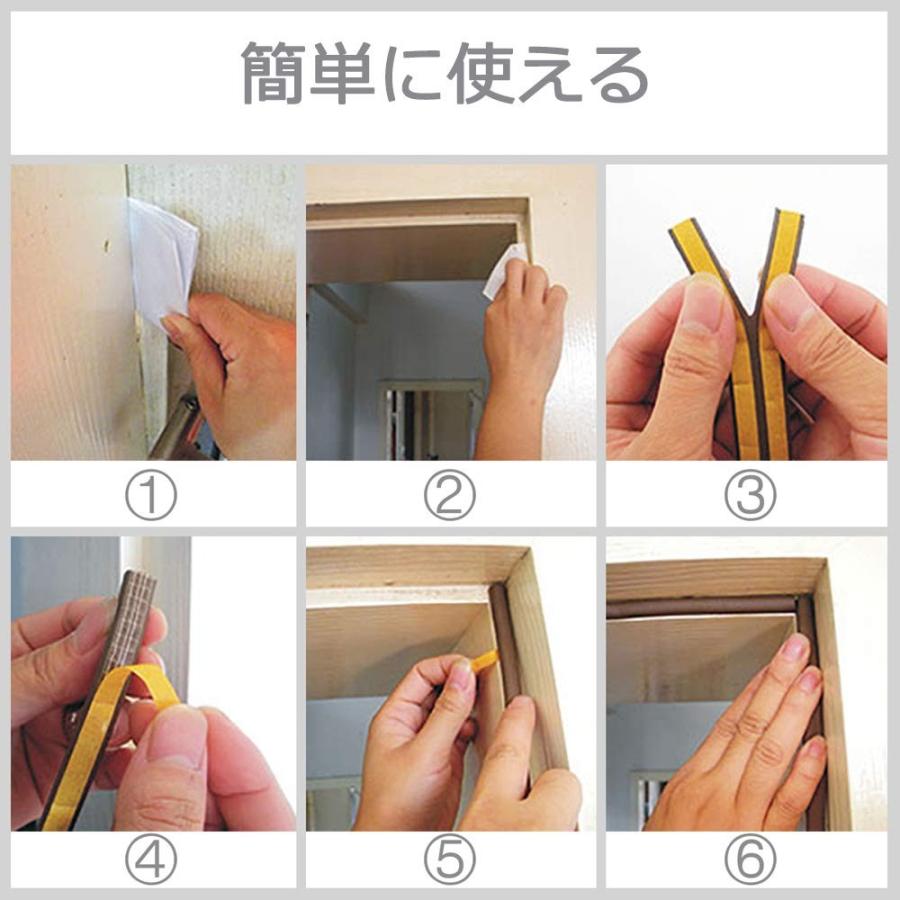 簡単に使える

①

②

③

④

⑤

⑥