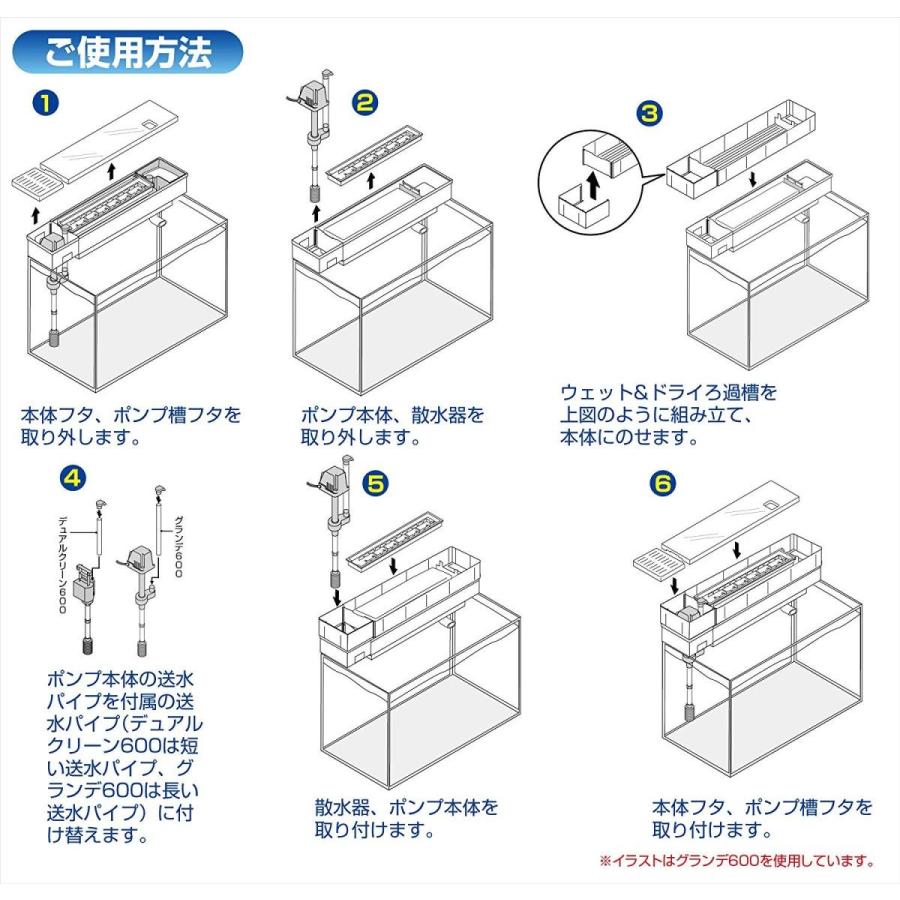 ご使用方法

1
本体フタ、ポンプ槽フタを取り外します。

2
ポンプ本体、散水器を取り外します。

3
ウェット&ドライろ過槽を上図のように組み立て、本体にのせます。

4
デュアルクリーン600
グランデ600
ポンプ本体の送水パイプを付属の送水パイプ(デュアルクリーン600は短い送水パイプ、グランデ600は長い送水パイプ)に付け替えます。

5
散水器、ポンプ本体を取り付けます。

6
本体フタ、ポンプ槽フタを取り付けます。

※イラストはグランデ600を使用しています。