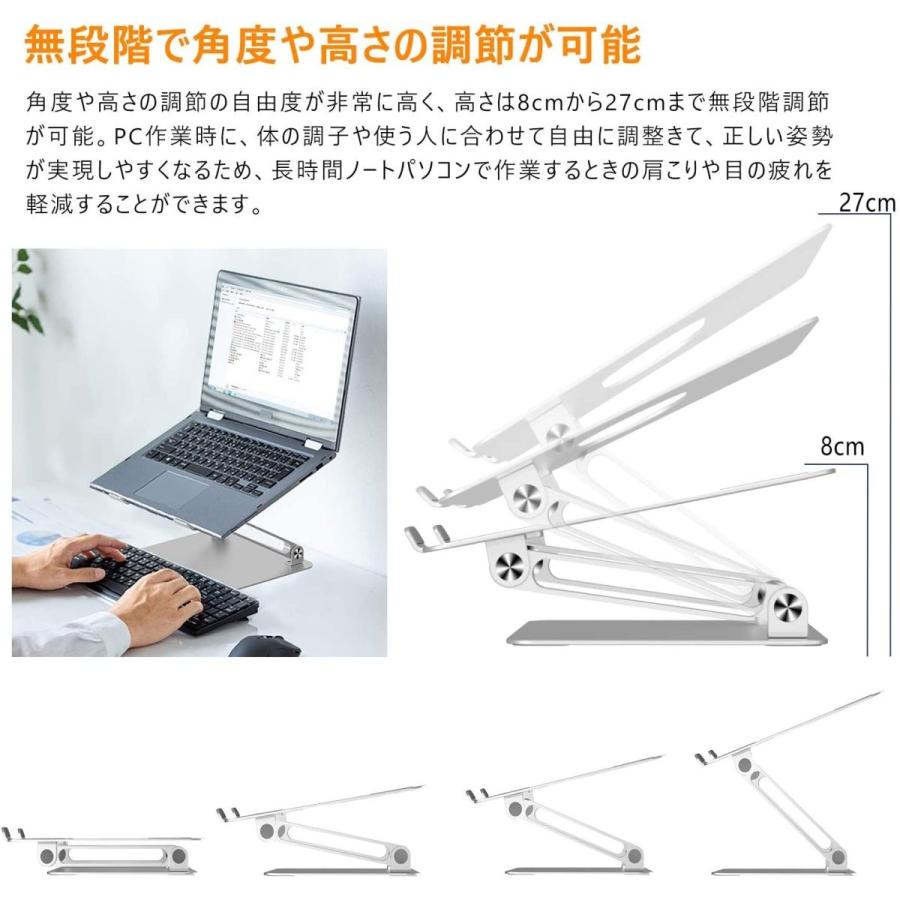 無段階で角度や高さの調節が可能

角度や高さの調節の自由度が非常に高く、高さは8cmから27cmまで無段階調節が可能。PC作業時に、体の調子や使う人に合わせて自由に調整きて、正しい姿勢が実現しやすくなるため、長時間ノートパソコンで作業するときの肩こりや目の疲れを軽減することができます。

27cm

8cm