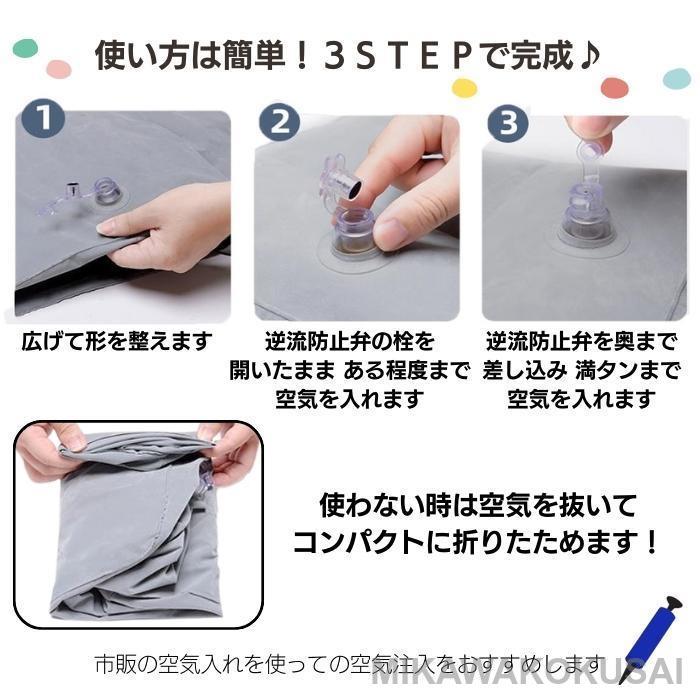 使い方は簡単！３ＳＴＥＰで完成♪

1

広げて形を整えます

2

逆流防止弁の栓を開いたまま ある程度まで空気を入れます

3

逆流防止弁を奥まで差し込み 満タンまで空気を入れます

使わない時は空気を抜いてコンパクトに折りたためます！

市販の空気入れを使っての空気注入をおすすめします

MIKAWAKOKUSAI