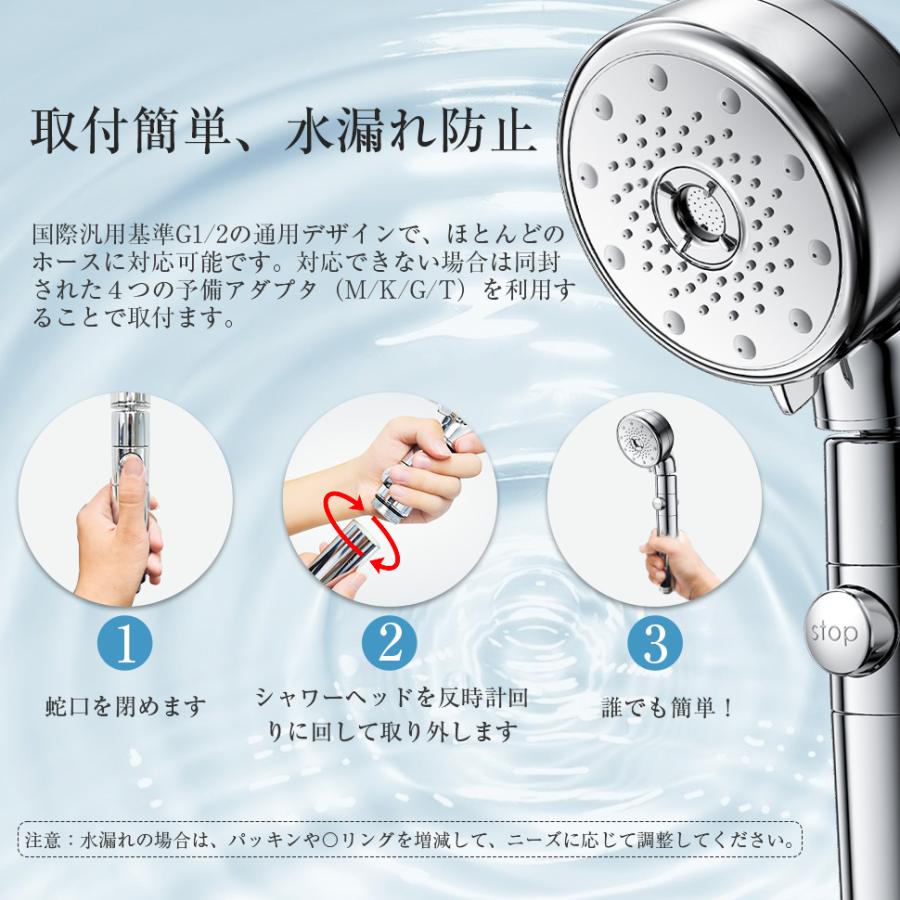 取付簡単、水漏れ防止

国際汎用基準G1/2の通用デザインで、ほとんどのホースに対応可能です。対応できない場合は同封された４つの予備アダプタ（M/K/G/T）を利用することで取付ます。

1
蛇口を閉めます

2
シャワーヘッドを反時計回りに回して取り外します

3
誰でも簡単！

stop

注意：水漏れの場合は、パッキンや〇リングを増減して、ニーズに応じて調整してください。