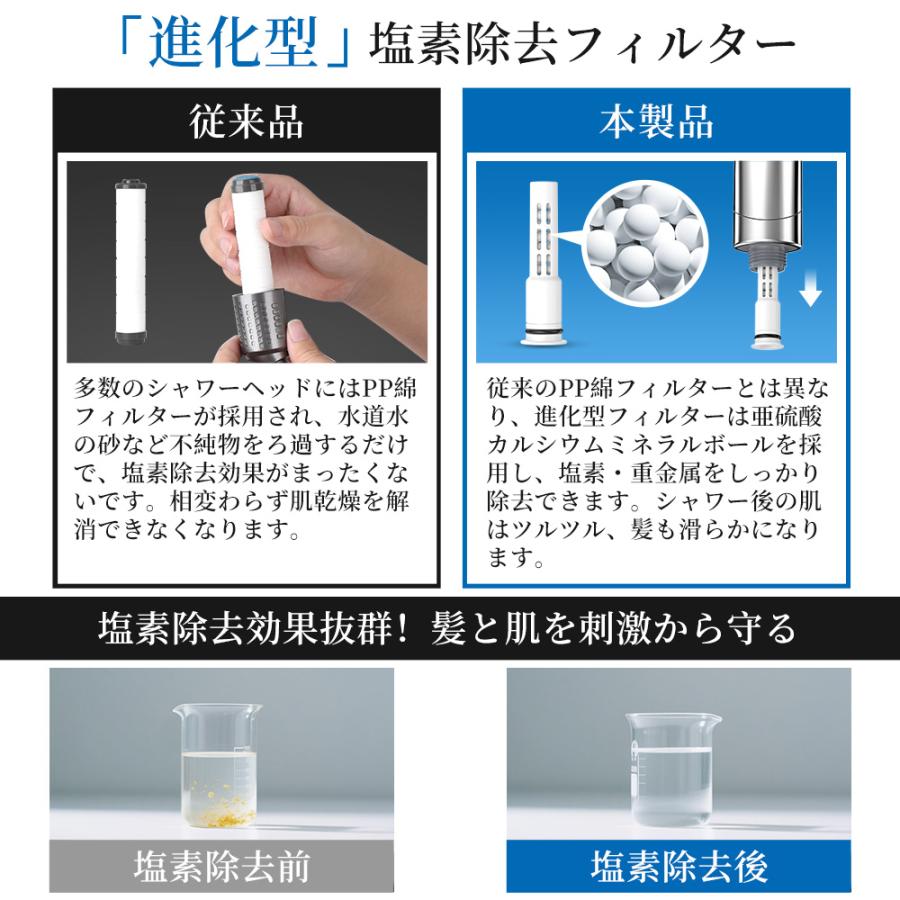 「進化型」塩素除去フィルター

従来品

多数のシャワーヘッドにはPP綿フィルターが採用され、水道水の砂など不純物をろ過するだけで、塩素除去効果がまったくないです。相変わらず肌乾燥を解消できなくなります。

本製品

従来のPP綿フィルターとは異なり、進化型フィルターは亜硫酸カルシウムミネラルボールを採用し、塩素・重金属をしっかり除去できます。シャワー後の肌はツルツル、髪も滑らかになります。

塩素除去効果抜群！髪と肌を刺激から守る

塩素除去前

塩素除去後