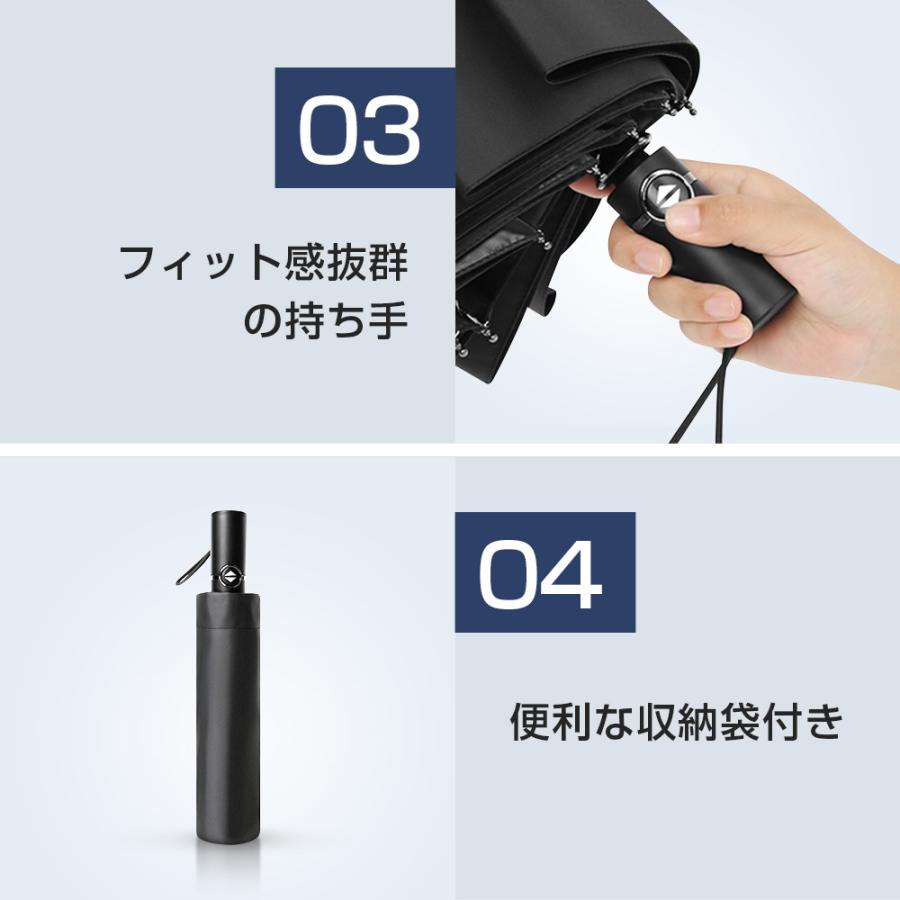 03

フィット感抜群
の持ち手

04

便利な収納袋付き