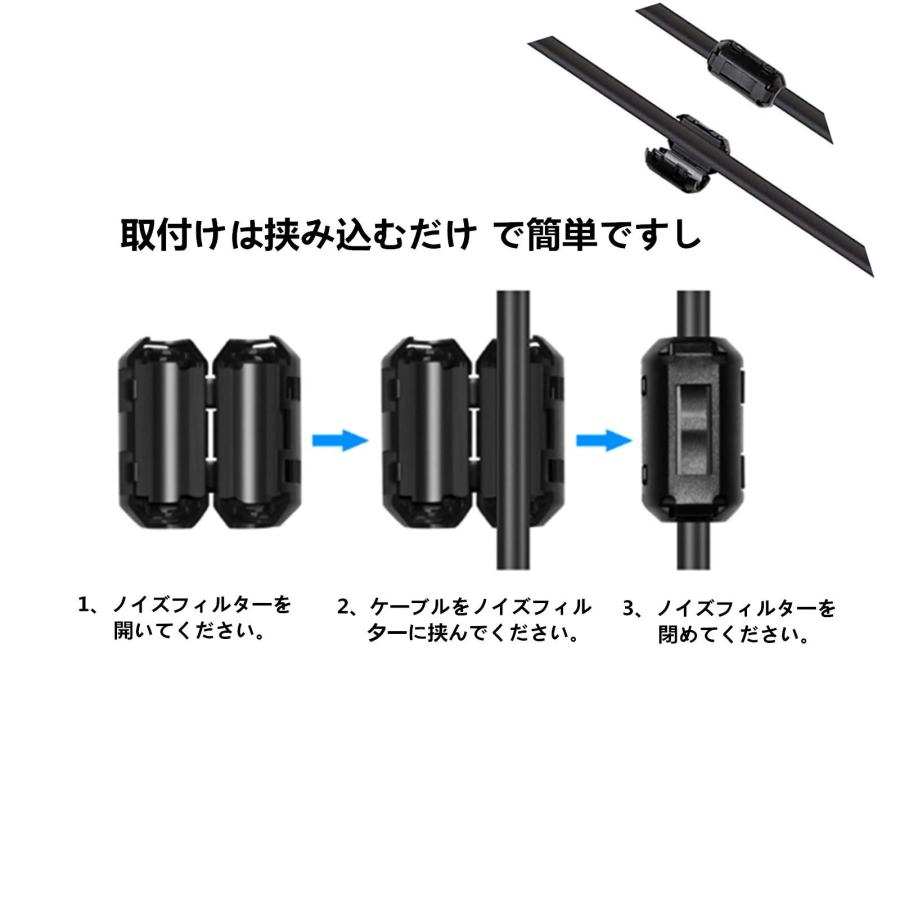 取付けは挟み込むだけ で簡単ですし

1、ノイズフィルターを開いてください。

2、ケーブルをノイズフィルターに挟んでください。

3、ノイズフィルターを閉めてください。