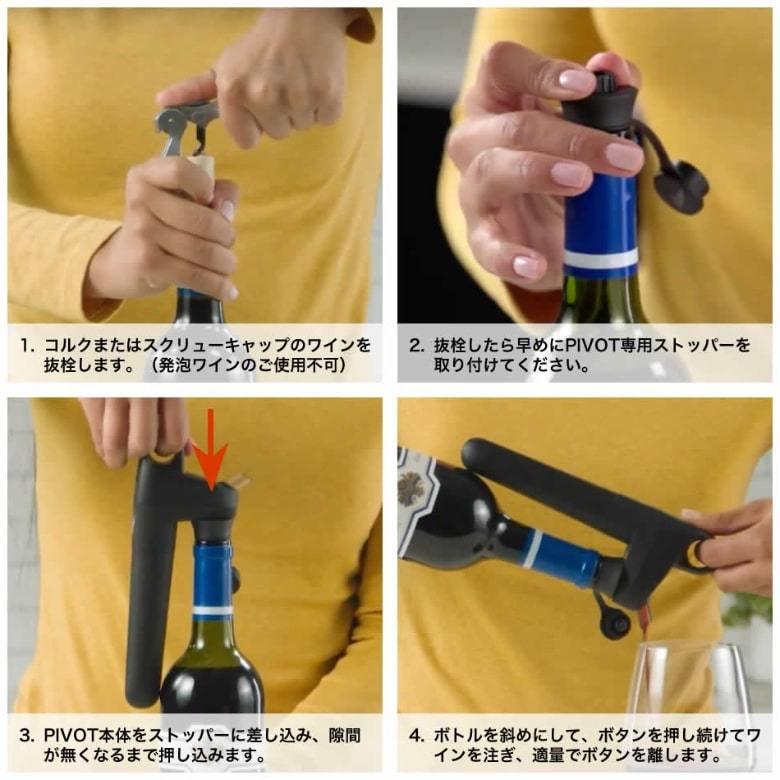 1. コルクまたはスクリューキャップのワインを抜栓します。（発泡ワインのご使用不可）

2. 抜栓したら早めにPIVOT専用ストッパーを取り付けてください。

3. PIVOT本体をストッパーに差し込み、隙間が無くなるまで押し込みます。

4. ボトルを斜めにして、ボタンを押し続けてワインを注ぎ、適量でボタンを離します。