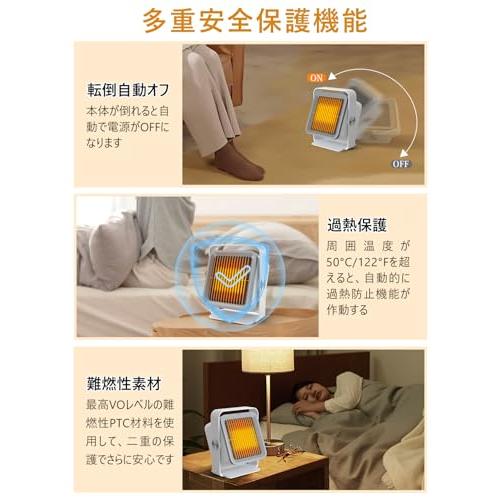 多重安全保護機能

転倒自動オフ

本体が倒れると自動で電源がOFFになります

ON

OFF

過熱保護

周囲温度が50°C/122°Fを超えると、自動的に過熱防止機能が作動する

難燃性素材

最高VOレベルの難燃性PTC材料を使用して、二重の保護でさらに安心です