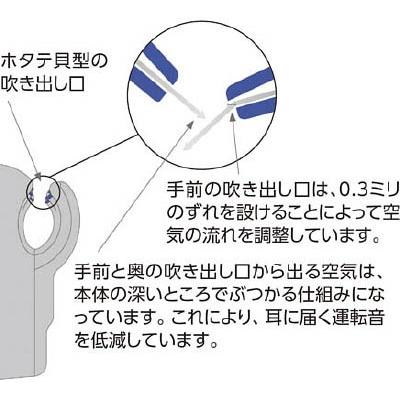 ホタテ貝型の吹き出し口

手前の吹き出し口は、0.3ミリのずれを設けることによって空気の流れを調整しています。

手前と奥の吹き出し口から出る空気は、本体の深いところでぶつかる仕組みになっています。これにより、耳に届く運転音を低減しています。