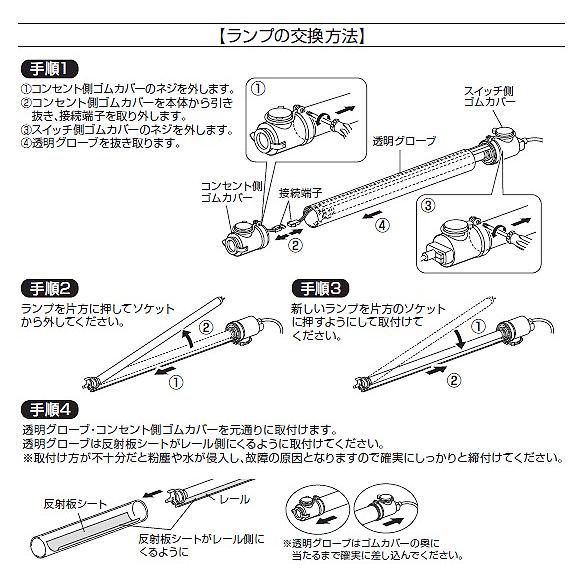 【ランプの交換方法】

手順1

①コンセント側ゴムカバーのネジを外します。
②コンセント側ゴムカバーを本体から引き抜き、接続端子を取り外します。
③スイッチ側ゴムカバーのネジを外します。
④透明グローブを抜き取ります。

①

スイッチ側ゴムカバー

透明グローブ

コンセント側ゴムカバー

接続端子

②

④

③

手順2

ランプを片方に押してソケットから外してください。

②

①

手順3

新しいランプを片方のソケットに押すようにして取付けてください。

①

②

手順4

透明グローブ・コンセント側ゴムカバーを元通りに取付けます。
透明グローブは反射板シートがレール側にくるように取付けてください。
※取付け方が不十分だと粉塵や水が侵入し、故障の原因となりますので確実にしっかりと締付けてください。

反射板シート

レール

反射板シートがレール側にくるように

※透明グローブはゴムカバーの奥に当たるまで確実に差し込んでください。