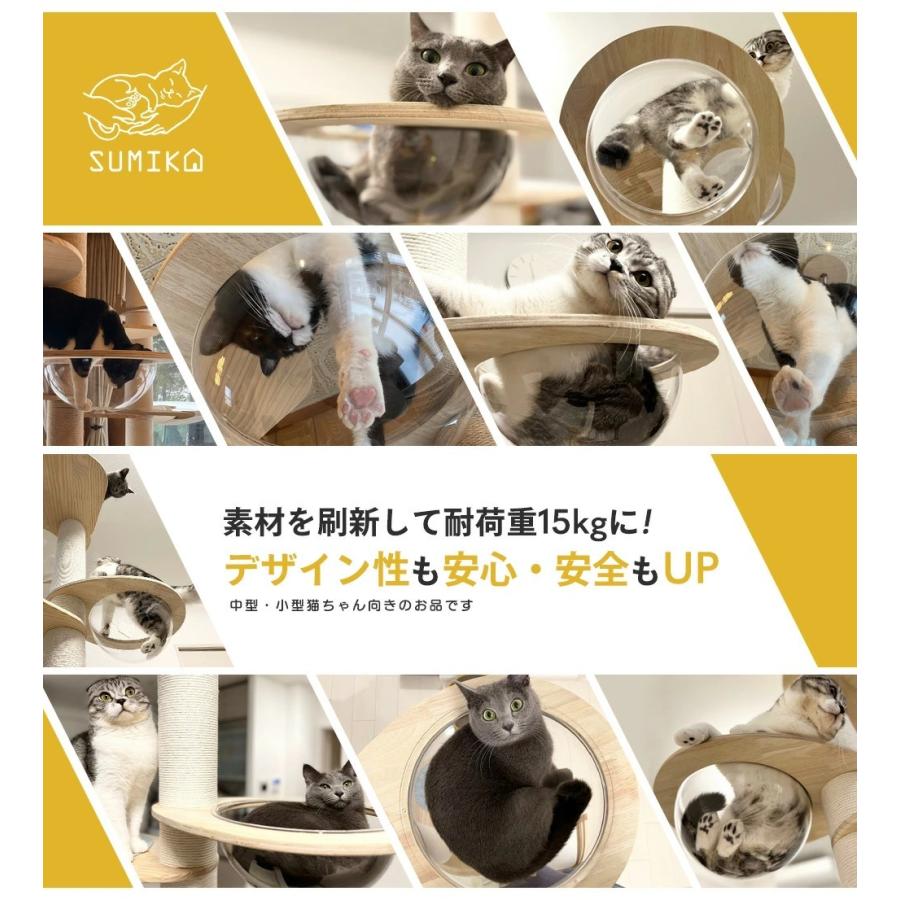 SUMIKA

素材を刷新して耐荷重15kgに!
デザイン性も安心・安全もUP
中型・小型猫ちゃん向きのお品です