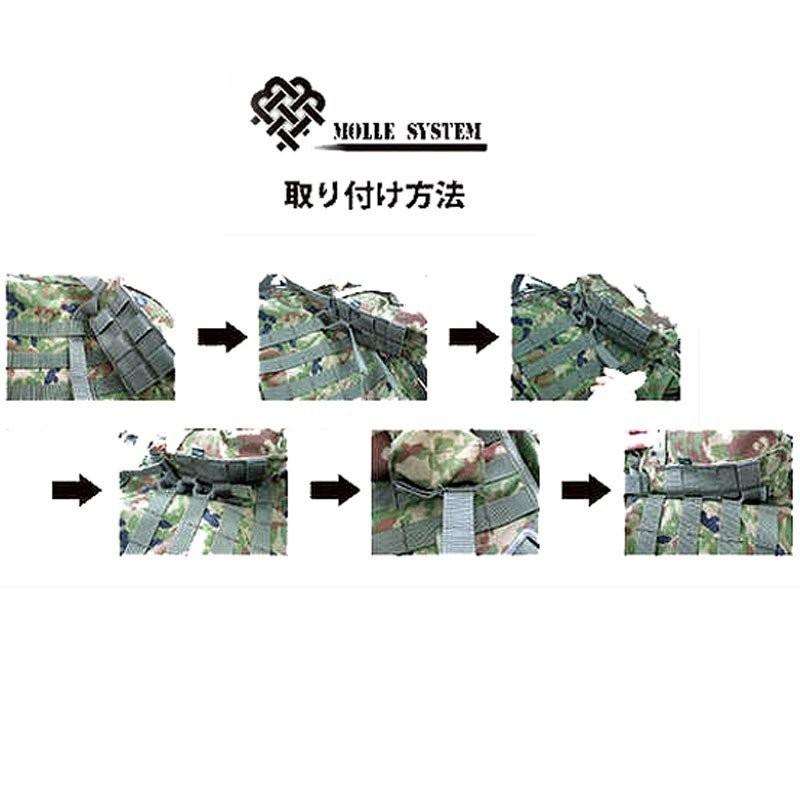 MOLLE SYSTEM

取り付け方法