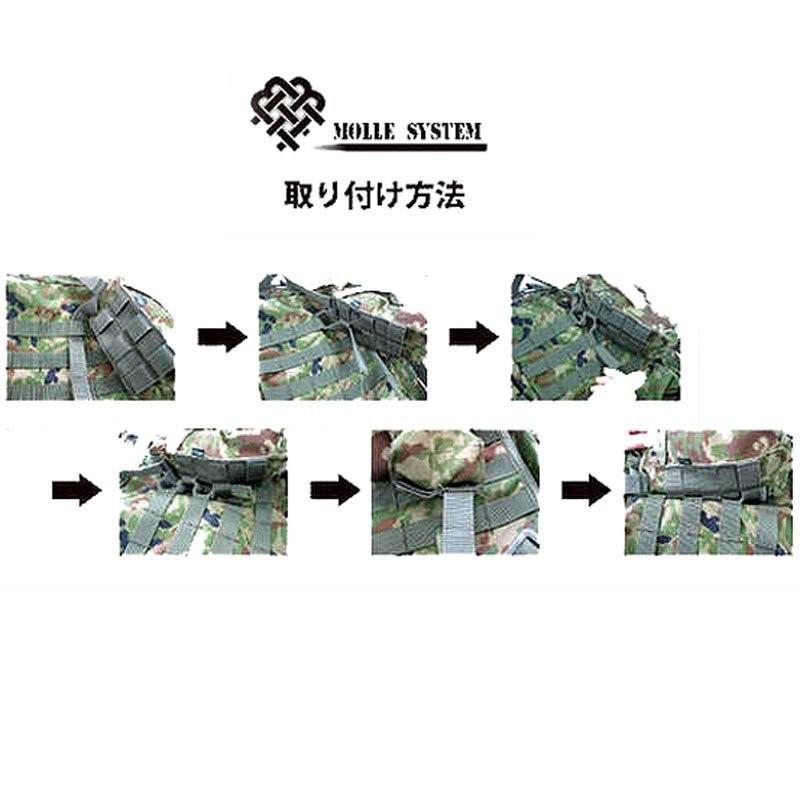 MOLLE SYSTEM

取り付け方法