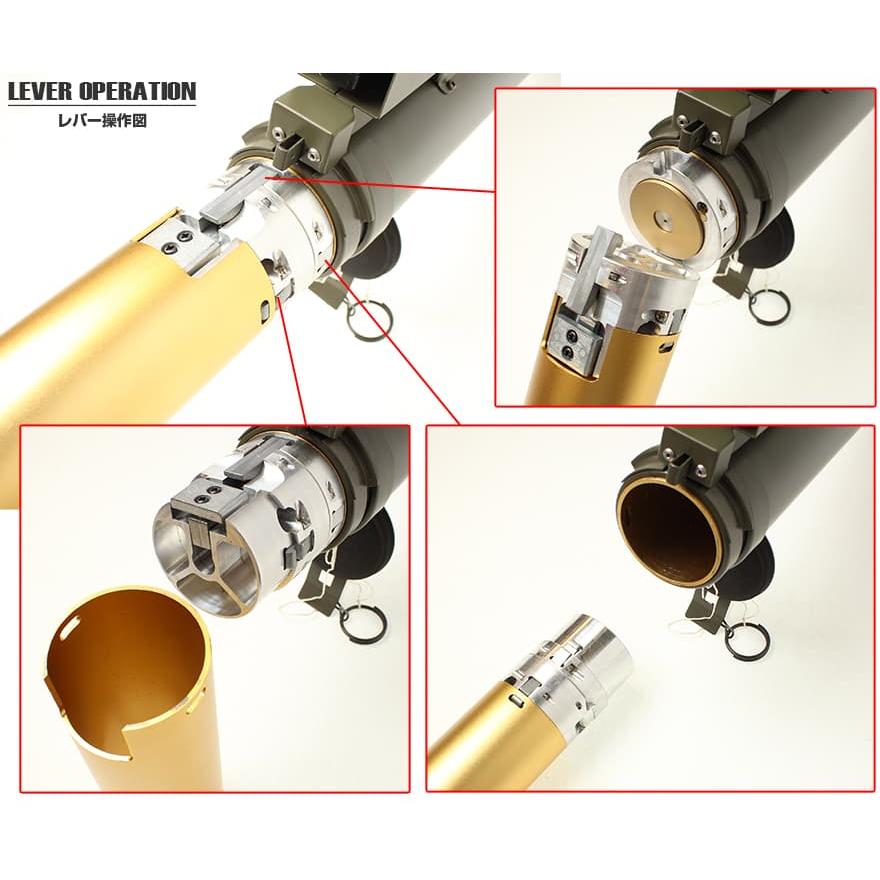 LEVER OPERATION
レバー操作図