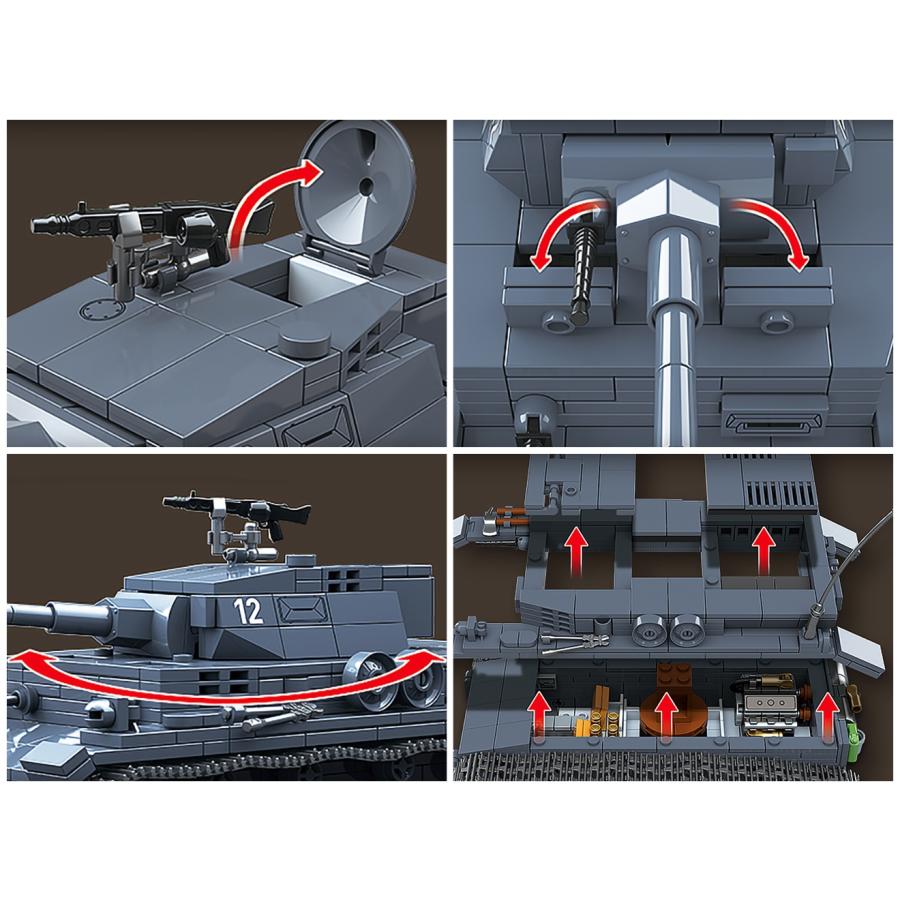 12