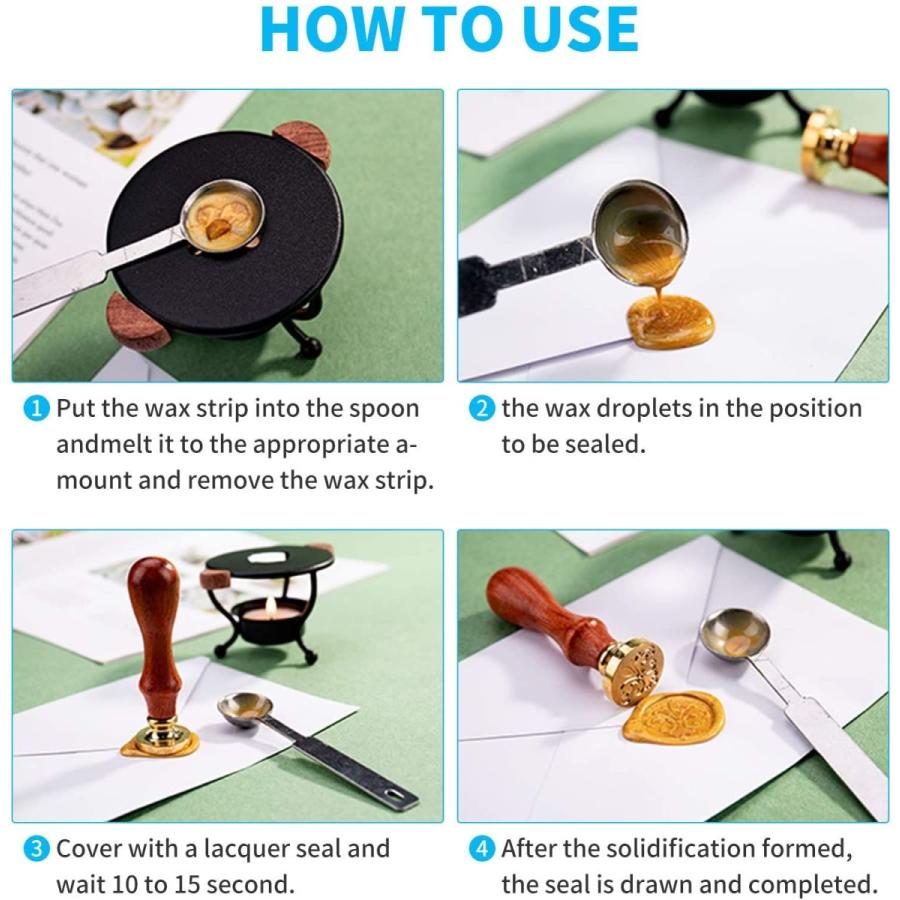 HOW TO USE

1 Put the wax strip into the spoon andmelt it to the appropriate amount and remove the wax strip.

2 the wax droplets in the position to be sealed.

3 Cover with a lacquer seal and wait 10 to 15 second.

4 After the solidification formed, the seal is drawn and completed.