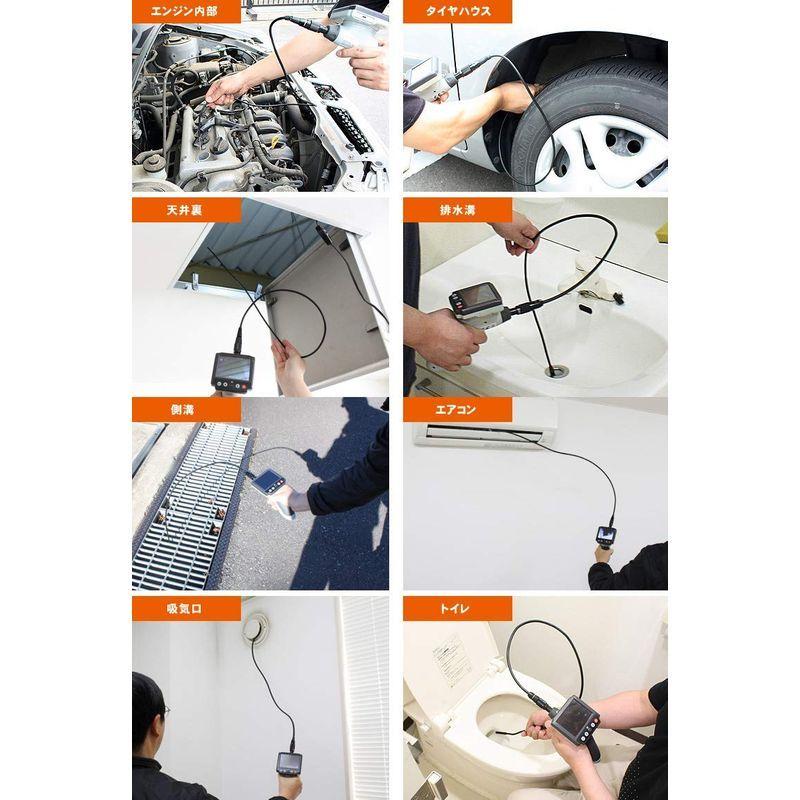 エンジン内部

タイヤハウス

天井裏

排水溝

側溝

エアコン

吸気口

トイレ