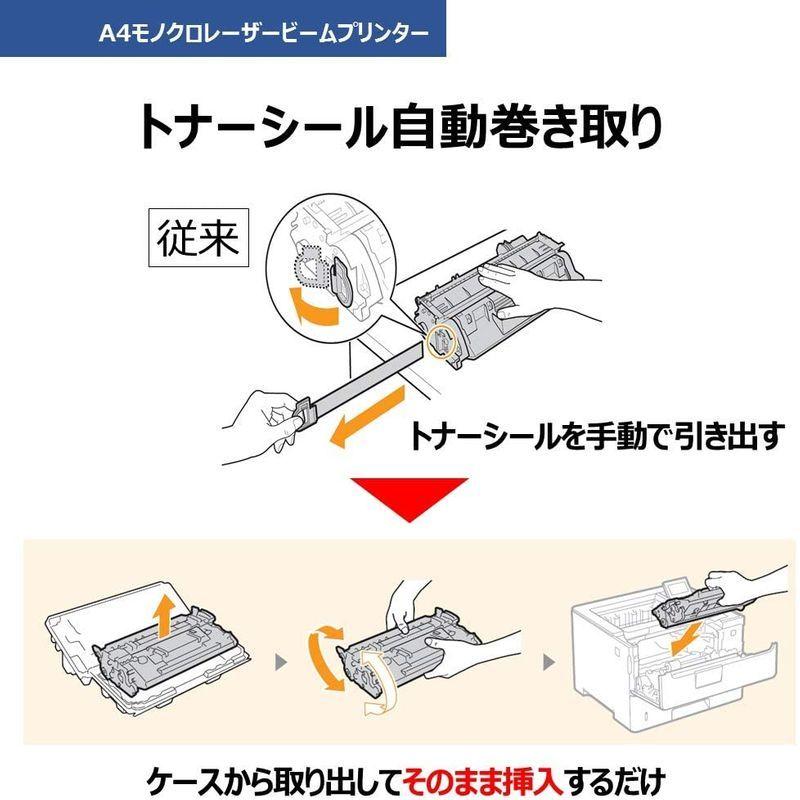 A4モノクロレーザービームプリンター

トナーシール自動巻き取り

従来

トナーシールを手動で引き出す

ケースから取り出してそのまま挿入するだけ