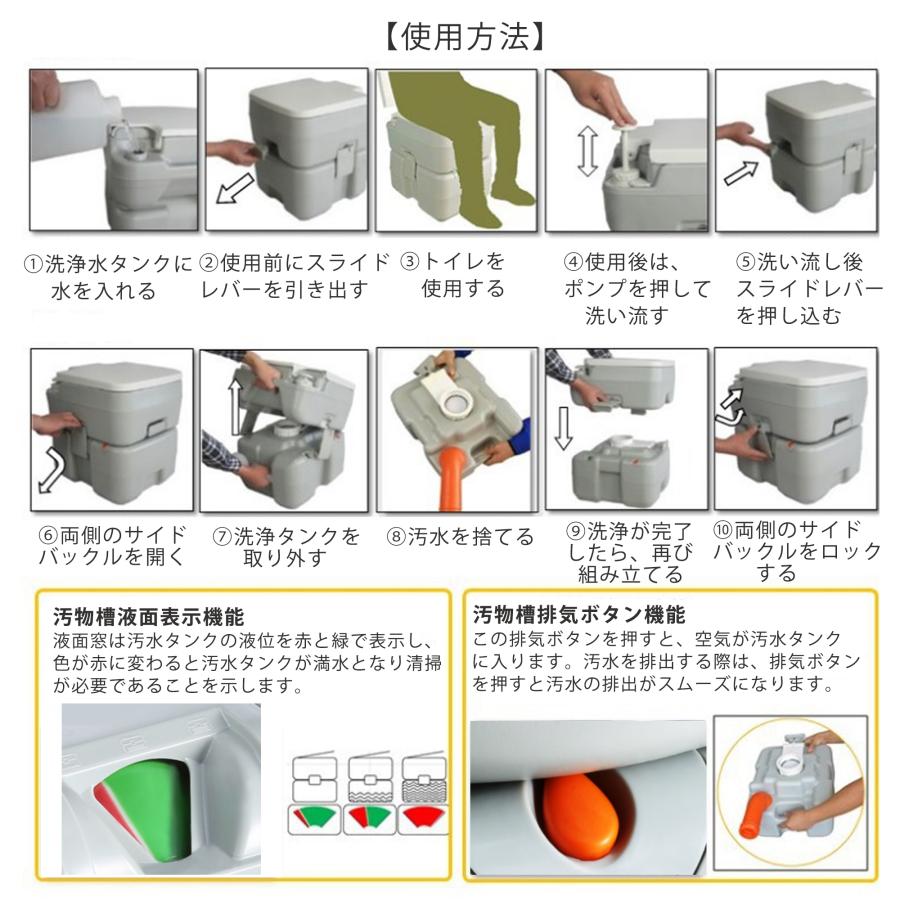 【使用方法】

①洗浄水タンクに水を入れる

②使用前にスライドレバーを引き出す

③トイレを使用する

④使用後は、ポンプを押して洗い流す

⑤洗い流し後スライドレバーを押し込む

⑥両側のサイドバックルを開く

⑦洗浄タンクを取り外す

⑧汚水を捨てる

⑨洗浄が完了したら、再び組み立てる

⑩両側のサイドバックルをロックする

汚物槽液面表示機能
液面窓は汚水タンクの液位を赤と緑で表示し、色が赤に変わると汚水タンクが満水となり清掃が必要であることを示します。

汚物槽排気ボタン機能
この排気ボタンを押すと、空気が汚水タンクに入ります。汚水を排出する際は、排気ボタンを押すと汚水の排出がスムーズになります。