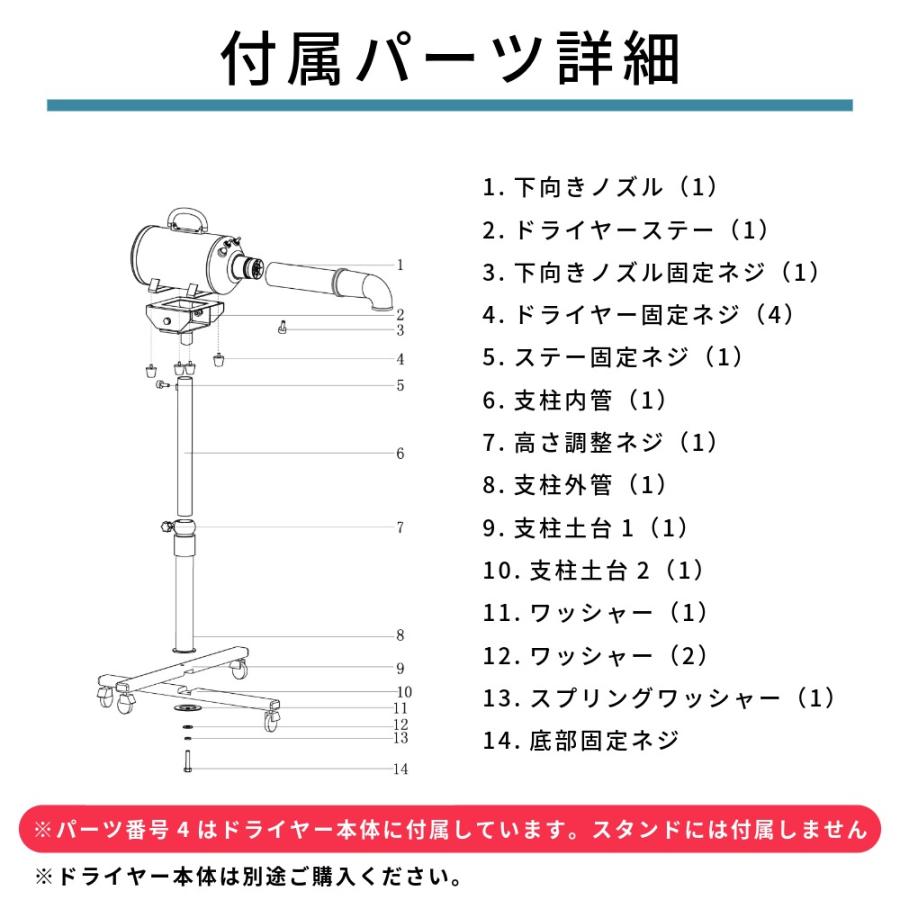 付属パーツ詳細

1
2
3
4
5
6
7
8
9
10
11
12
13
14

1. 下向きノズル（1）
2. ドライヤーステー（1）
3. 下向きノズル固定ネジ（1）
4. ドライヤー固定ネジ（4）
5. ステー固定ネジ（1）
6. 支柱内管（1）
7. 高さ調整ネジ（1）
8. 支柱外管（1）
9. 支柱土台 1（1）
10. 支柱土台 2（1）
11. ワッシャー（1）
12. ワッシャー（2）
13. スプリングワッシャー（1）
14. 底部固定ネジ

※パーツ番号 4 はドライヤー本体に付属しています。スタンドには付属しません

※ドライヤー本体は別途ご購入ください。