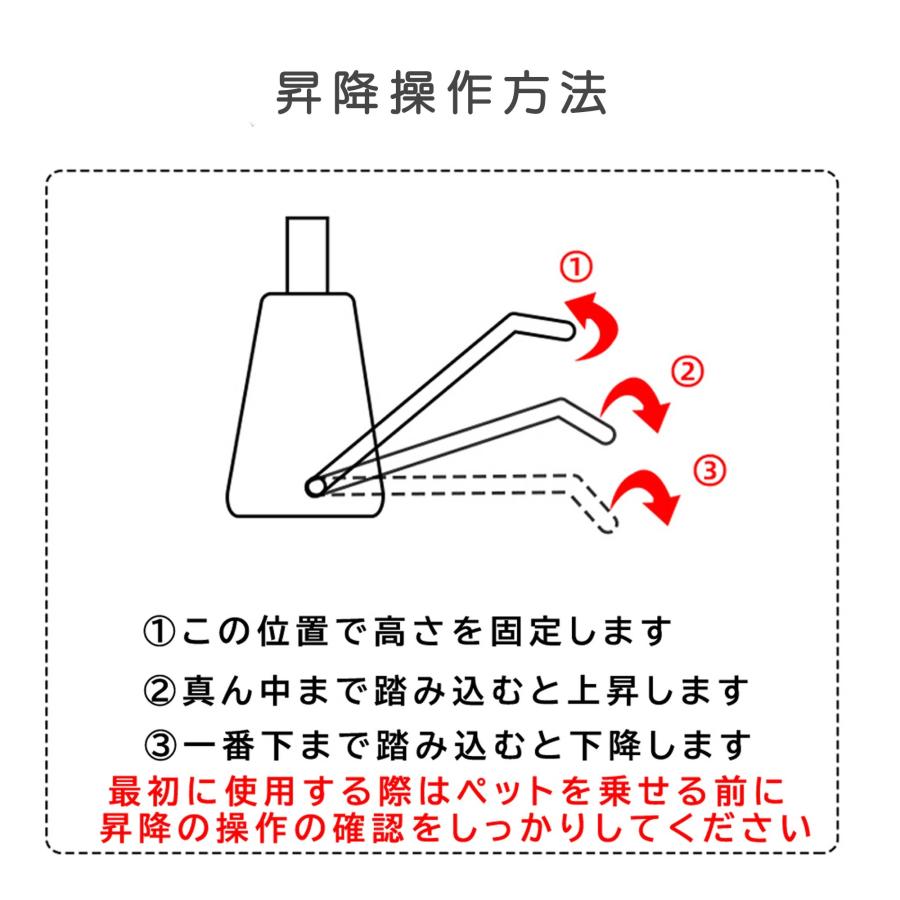 昇降操作方法

①

②

③

①この位置で高さを固定します

②真ん中まで踏み込むと上昇します

③一番下まで踏み込むと下降します

最初に使用する際はペットを乗せる前に昇降の操作の確認をしっかりしてください