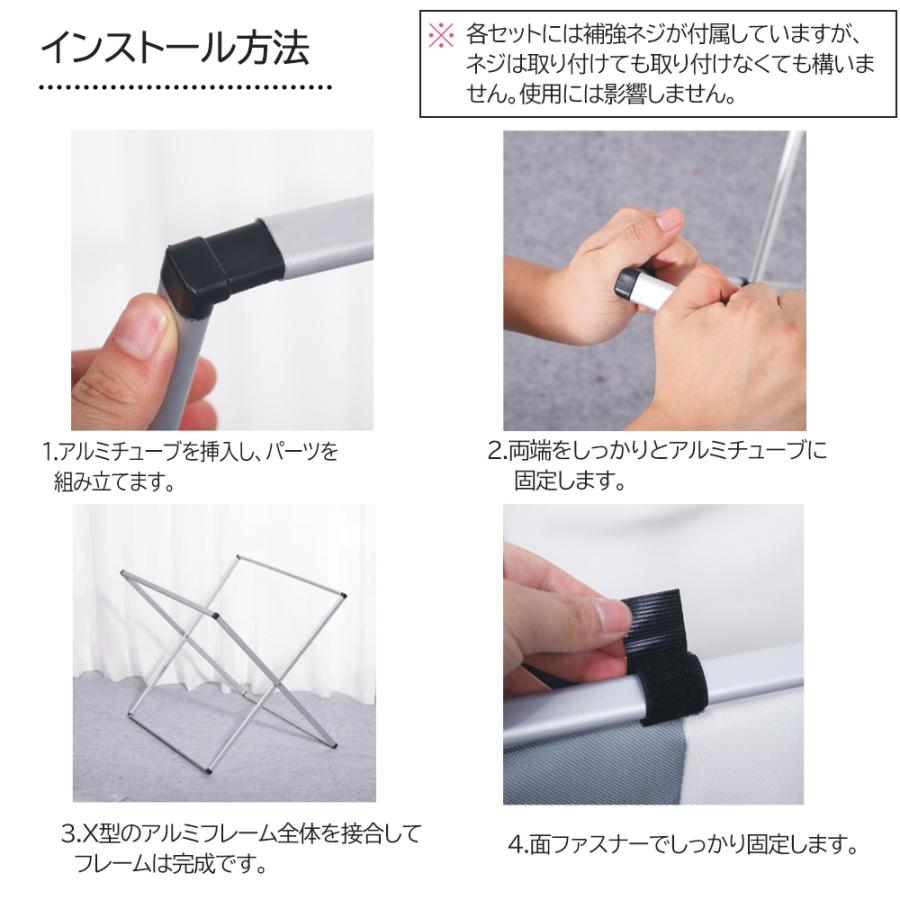 インストール方法

※ 各セットには補強ネジが付属していますが、ネジは取り付けても取り付けなくても構いません。使用には影響しません。

1.アルミチューブを挿入し、パーツを組み立てます。

2.両端をしっかりとアルミチューブに固定します。

3.X型のアルミフレーム全体を接合してフレームは完成です。

4.面ファスナーでしっかり固定します。