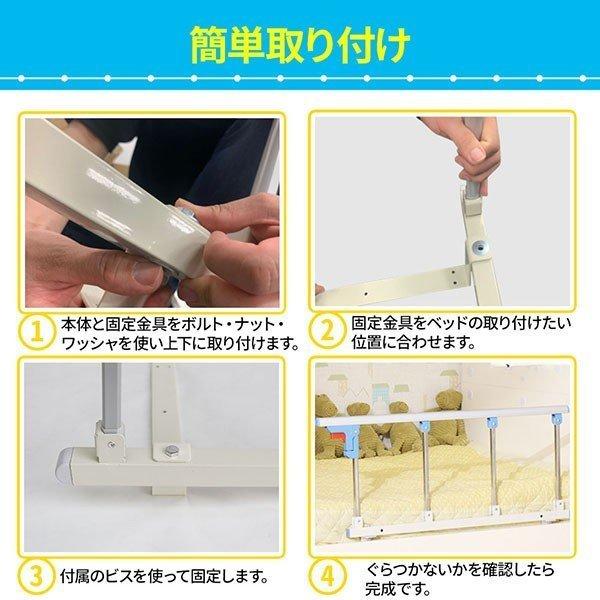 簡単取り付け

1 本体と固定金具をボルト・ナット・ワッシャを使い上下に取り付けます。

2 固定金具をベッドの取り付けたい位置に合わせます。

3 付属のビスを使って固定します。

4 ぐらつかないかを確認したら完成です。