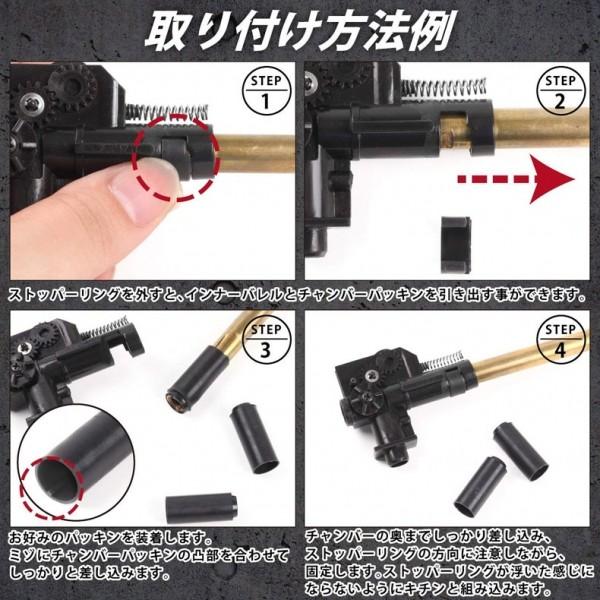 取り付け方法例

STEP 1

STEP 2

ストッパーリングを外すと、インナーバレルとチャンバーパッキンを引き出す事ができます。

STEP 3

STEP 4

お好みのパッキンを装着します。
ミゾにチャンバーパッキンの凸部を合わせてしっかりと差し込みます。

チャンバーの奥までしっかり差し込み、ストッパーリングの方向に注意しながら、固定します。ストッパーリングが浮いた感じにならないようにキチンと組み込みます。