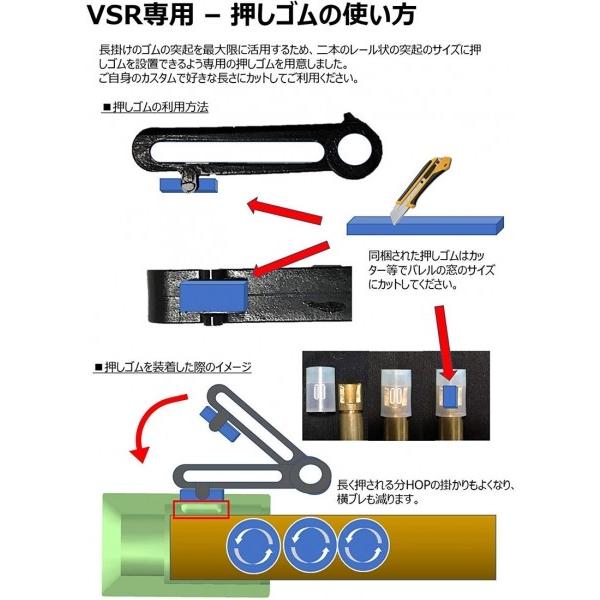 VSR専用 – 押しゴムの使い方

長掛けのゴムの突起を最大限に活用するため、二本のレール状の突起のサイズに押しゴムを設置できるよう専用の押しゴムを用意しました。
ご自身のカスタムで好きな長さにカットしてご利用ください。

■押しゴムの利用方法

同梱された押しゴムはカッター等でバレルの窓のサイズにカットしてください。

■押しゴムを装着した際のイメージ

長く押される分HOPの掛かりもよくなり、横ブレも減ります。