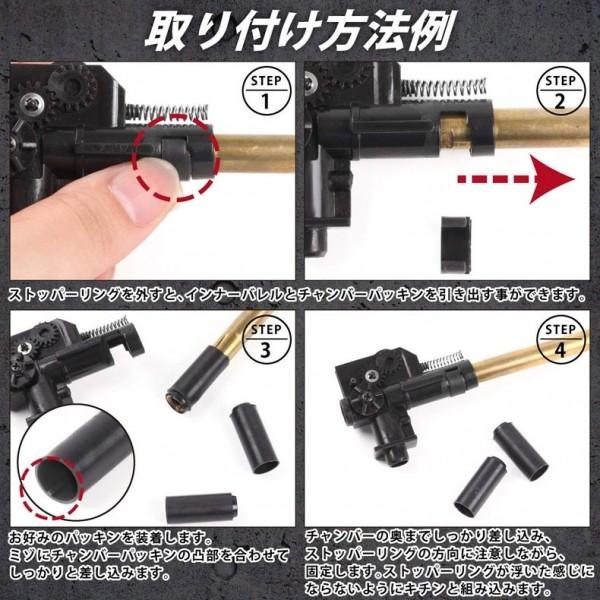 取り付け方法例

STEP 1

STEP 2

ストッパーリングを外すと、インナーバレルとチャンバーパッキンを引き出す事ができます。

STEP 3

STEP 4

お好みのパッキンを装着します。
ミゾにチャンバーパッキンの凸部を合わせてしっかりと差し込みます。

チャンバーの奥までしっかり差し込み、ストッパーリングの方向に注意しながら、固定します。ストッパーリングが浮いた感じにならないようにキチンと組み込みます。