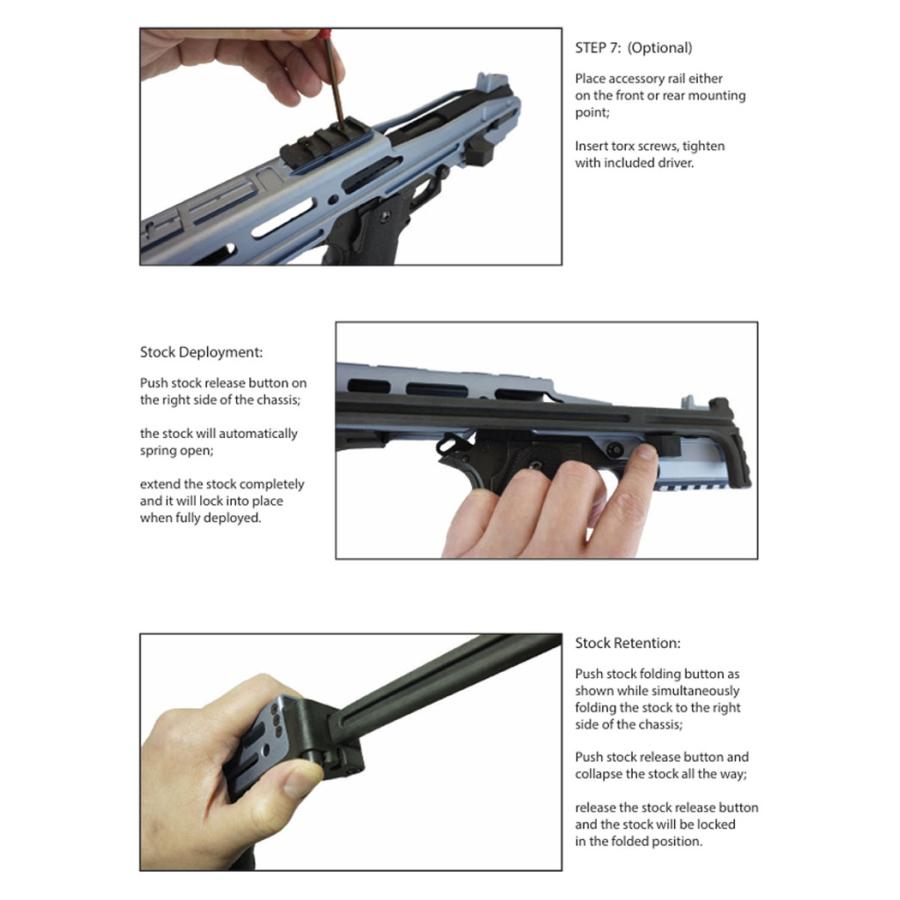 STEP 7: (Optional)

Place accessory rail either on the front or rear mounting point;

Insert torx screws, tighten with included driver.

Stock Deployment:

Push stock release button on the right side of the chassis;

the stock will automatically spring open;

extend the stock completely and it will lock into place when fully deployed.

Stock Retention:

Push stock folding button as shown while simultaneously folding the stock to the right side of the chassis;

Push stock release button and collapse the stock all the way;

release the stock release button and the stock will be locked in the folded position.