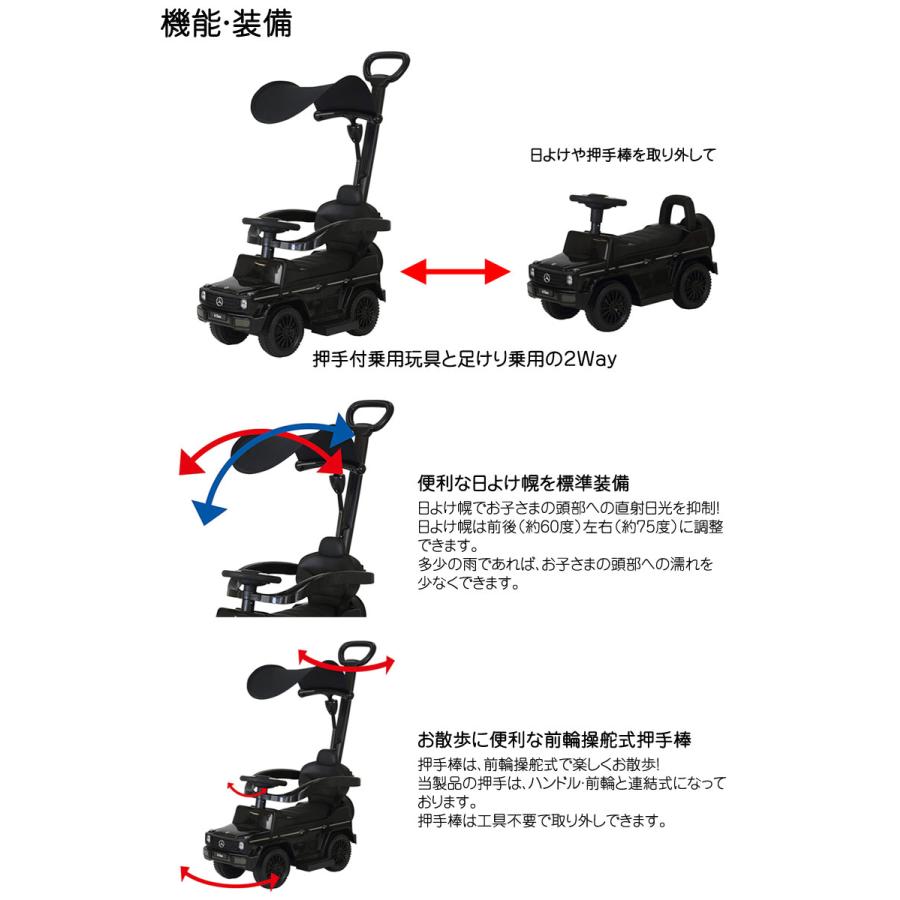 機能·装備

日よけや押手棒を取り外して

押手付乗用玩具と足けり乗用の2Way

便利な日よけ幌を標準装備
日よけ幌でお子さまの頭部への直射日光を抑制!
日よけ幌は前後(約60度)左右(約75度)に調整できます。
多少の雨であれば、お子さまの頭部への濡れを少なくできます。

お散歩に便利な前輪操舵式押手棒
押手棒は、前輪操舵式で楽しくお散歩!
当製品の押手は、ハンドル·前輪と連結式になっております。
押手棒は工具不要で取り外しできます。