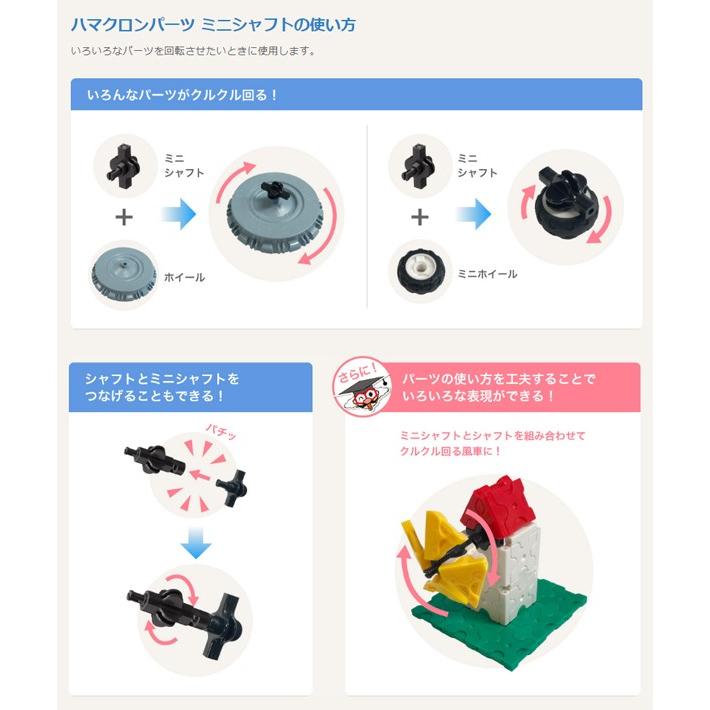 ハマクロンパーツ ミニシャフトの使い方

いろいろなパーツを回転させたいときに使用します。

いろんなパーツがクルクル回る！

ミニシャフト

+

ホイール

ミニシャフト

+

ミニホイール

シャフトとミニシャフトをつなげることもできる！

パチッ

さらに！

パーツの使い方を工夫することでいろいろな表現ができる！

ミニシャフトとシャフトを組み合わせてクルクル回る風車に！