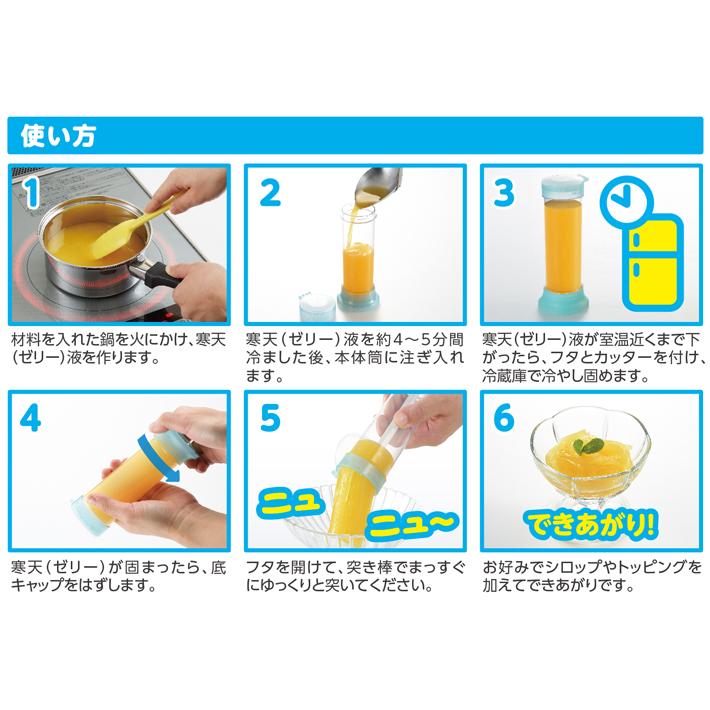 使い方

1

材料を入れた鍋を火にかけ、寒天(ゼリー)液を作ります。

2

寒天(ゼリー)液を約4～5分間冷ました後、本体筒に注ぎ入れます。

3

寒天(ゼリー)液が室温近くまで下がったら、フタとカッターを付け、冷蔵庫で冷やし固めます。

4

寒天(ゼリー)が固まったら、底キャップをはずします。

5

ニュ

ニュ～

フタを開けて、突き棒でまっすぐにゆっくりと突いてください。

6

できあがり!

お好みでシロップやトッピングを加えてできあがりです。