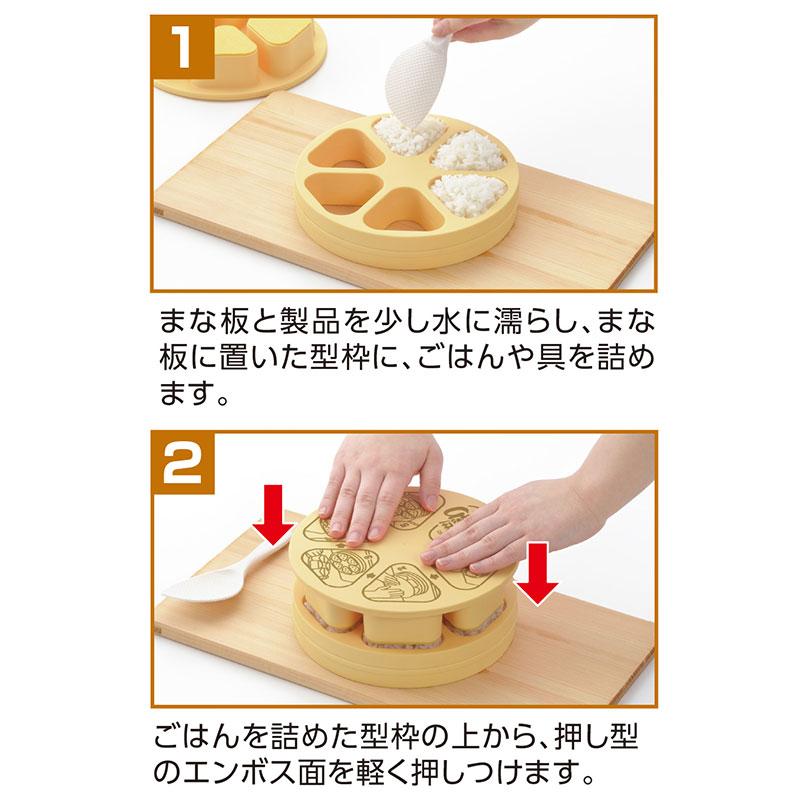 1

まな板と製品を少し水に濡らし、まな板に置いた型枠に、ごはんや具を詰めます。

2

ごはんを詰めた型枠の上から、押し型のエンボス面を軽く押しつけます。