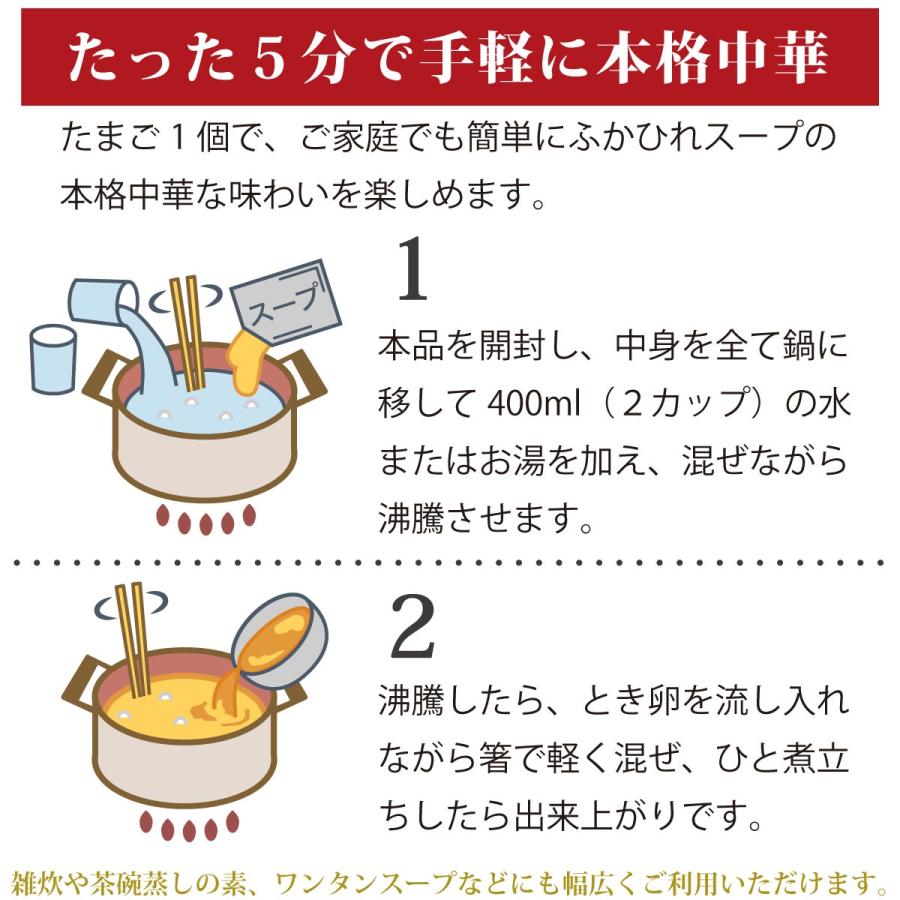 たった５分で手軽に本格中華

たまご１個で、ご家庭でも簡単にふかひれスープの本格中華な味わいを楽しめます。

スープ

1

本品を開封し、中身を全て鍋に移して 400ml（２カップ）の水またはお湯を加え、混ぜながら沸騰させます。

2

沸騰したら、とき卵を流し入れながら箸で軽く混ぜ、ひと煮立ちしたら出来上がりです。

雑炊や茶碗蒸しの素、ワンタンスープなどにも幅広くご利用いただけます。