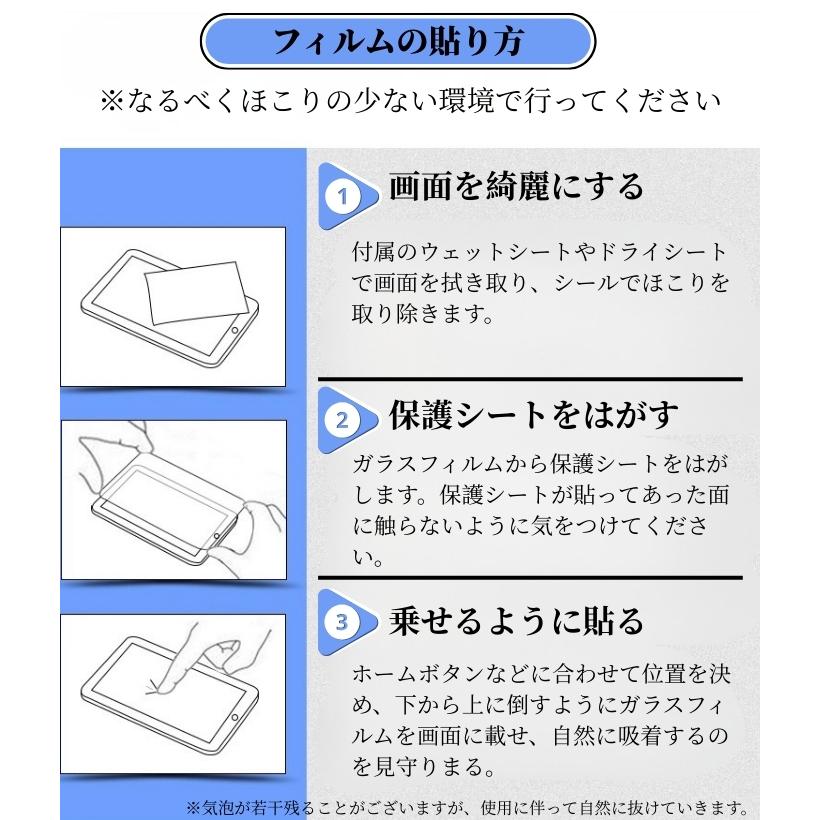 フィルムの貼り方

※なるべくほこりの少ない環境で行ってください

1 画面を綺麗にする

付属のウェットシートやドライシートで画面を拭き取り、シールでほこりを取り除きます。

2 保護シートをはがす

ガラスフィルムから保護シートをはがします。保護シートが貼ってあった面に触らないように気をつけてください。

3 乗せるように貼る

ホームボタンなどに合わせて位置を決め、下から上に倒すようにガラスフィルムを画面に載せ、自然に吸着するのを見守りまる。

※気泡が若干残ることがございますが、使用に伴って自然に抜けていきます。