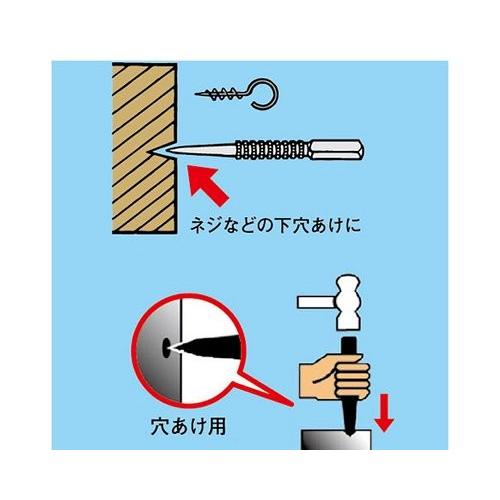 ネジなどの下穴あけに

穴あけ用