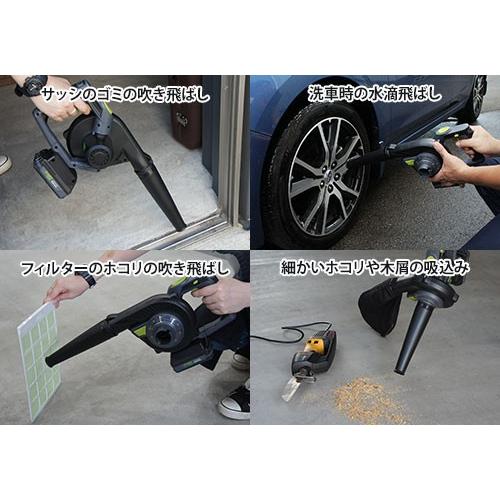 サッシのゴミの吹き飛ばし

洗車時の水滴飛ばし

フィルターのホコリの吹き飛ばし

細かいホコリや木屑の吸込み