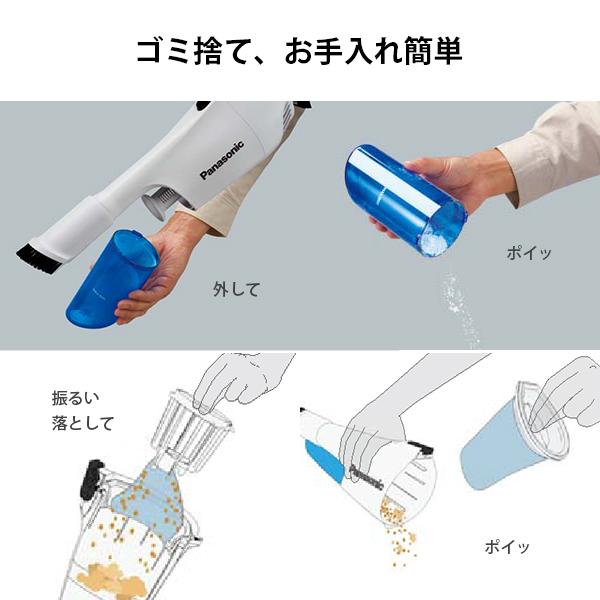 ゴミ捨て、お手入れ簡単

Panasonic

外して

ポイッ

振るい
落として

Panasonic

ポイッ