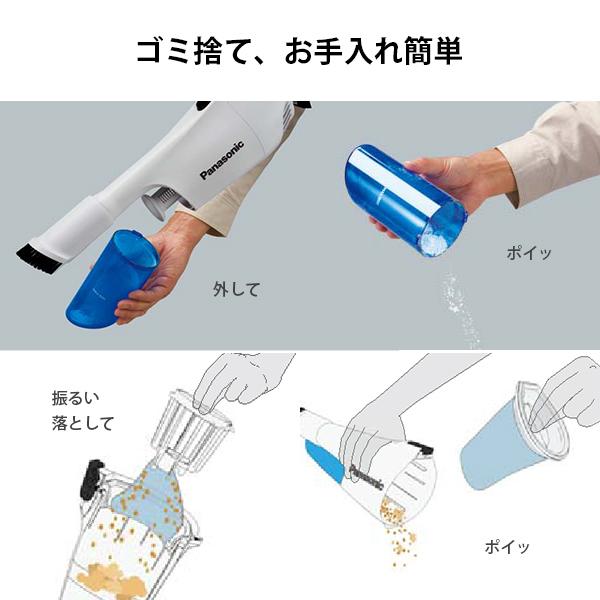 ゴミ捨て、お手入れ簡単

Panasonic

外して

ポイッ

振るい
落として

Panasonic

ポイッ