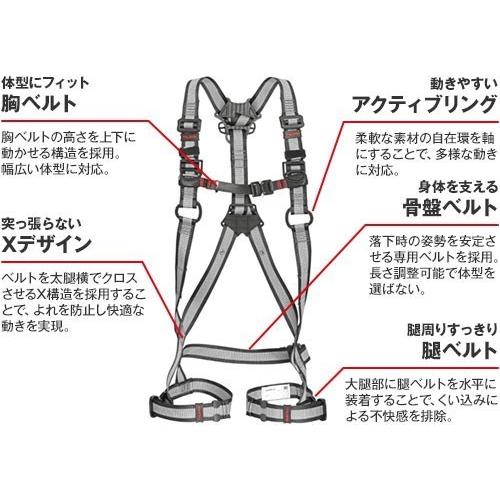 体型にフィット
胸ベルト

胸ベルトの高さを上下に動かせる構造を採用。幅広い体型に対応。

突っ張らない
Xデザイン

ベルトを太腿横でクロスさせるX構造を採用することで、よれを防止し快適な動きを実現。

動きやすい
アクティブリング

柔軟な素材の自在環を軸にすることで、多様な動きに対応。

身体を支える
骨盤ベルト

落下時の姿勢を安定させる専用ベルトを採用。長さ調整可能で体型を選ばない。

腿周りすっきり
腿ベルト

大腿部に腿ベルトを水平に装着することで、くい込みによる不快感を排除。