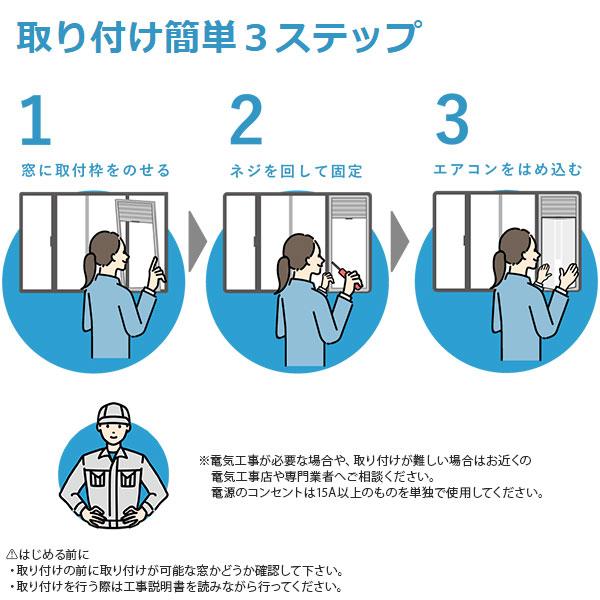 取り付け簡単３ステップ

1
窓に取付枠をのせる

2
ネジを回して固定

3
エアコンをはめ込む

※電気工事が必要な場合や、取り付けが難しい場合はお近くの電気工事店や専門業者へご相談ください。
電源のコンセントは15A以上のものを単独で使用してください。

⚠はじめる前に
・取り付けの前に取り付けが可能な窓かどうか確認して下さい。
・取り付けを行う際は工事説明書を読みながら行ってください。