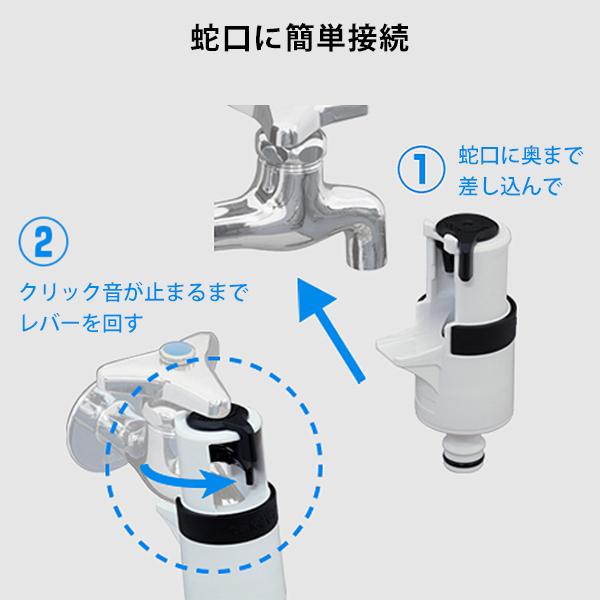 蛇口に簡単接続

1 蛇口に奥まで差し込んで

2 クリック音が止まるまでレバーを回す